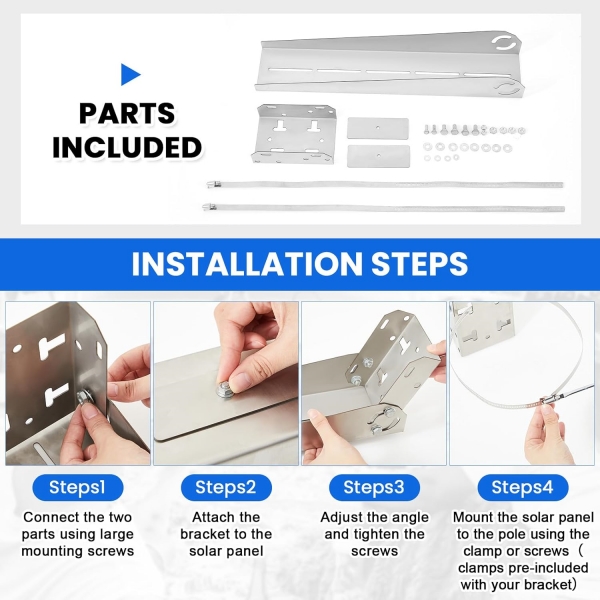 PARTS INCLUDED

INSTALLATION STEPS

Steps1

Connect the two parts using large mounting screws

Steps2

Attach the bracket to the solar panel

Steps3

Adjust the angle and tighten the screws

Steps4

Mount the solar panel to the pole using the clamp or screws（clamps pre-included with your bracket）